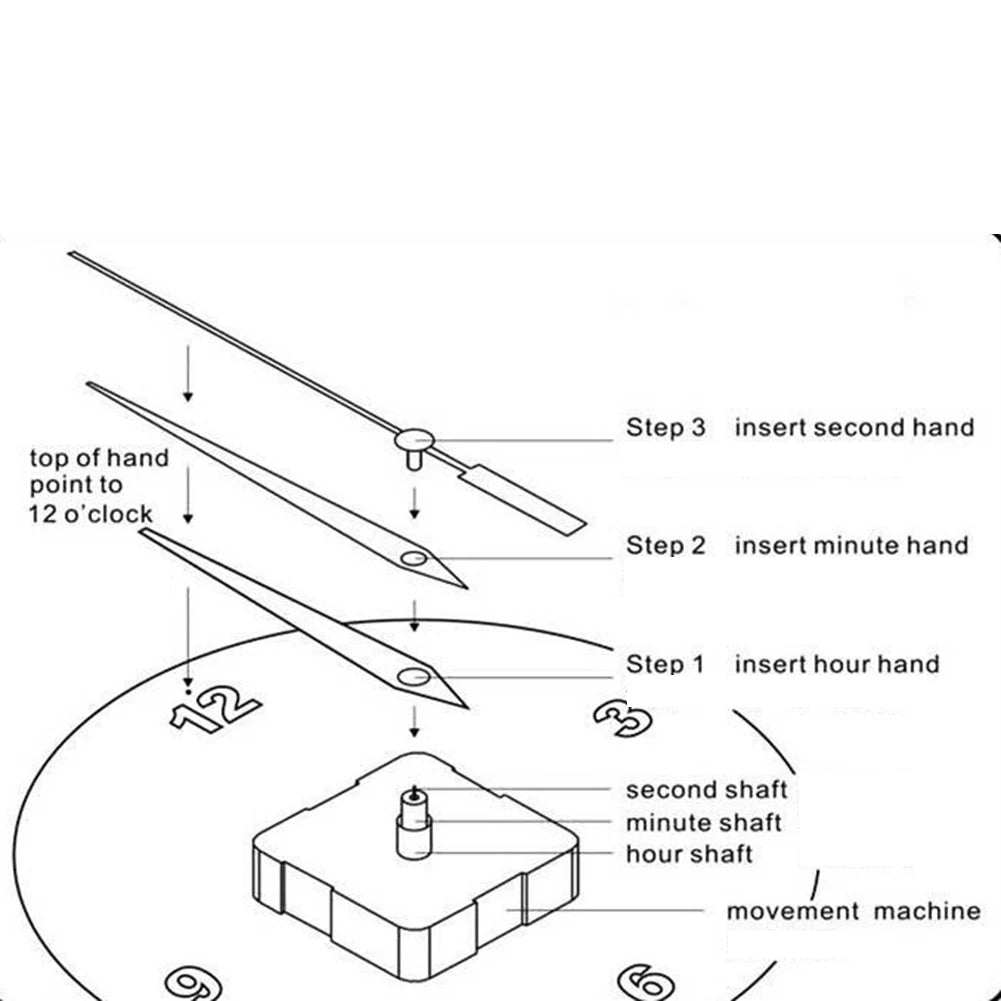 top of hand point to 12 o'clock

Step 3 insert second hand

Step 2 insert minute hand

Step 1 insert hour hand

12

3

second shaft

minute shaft

hour shaft

movement machine

9

6